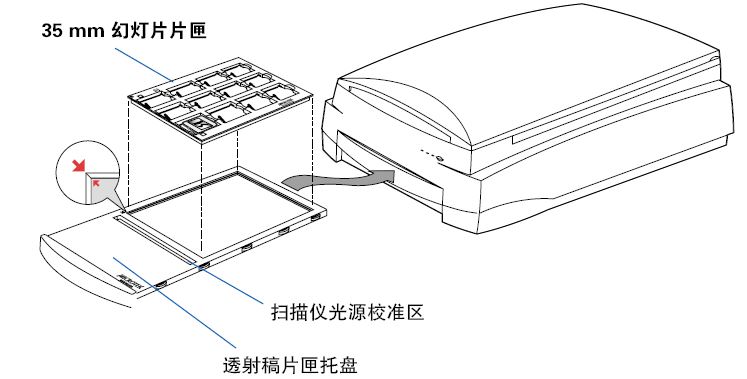 35 mm 幻灯片片匣

扫描仪光源校准区

透射稿片匣托盘